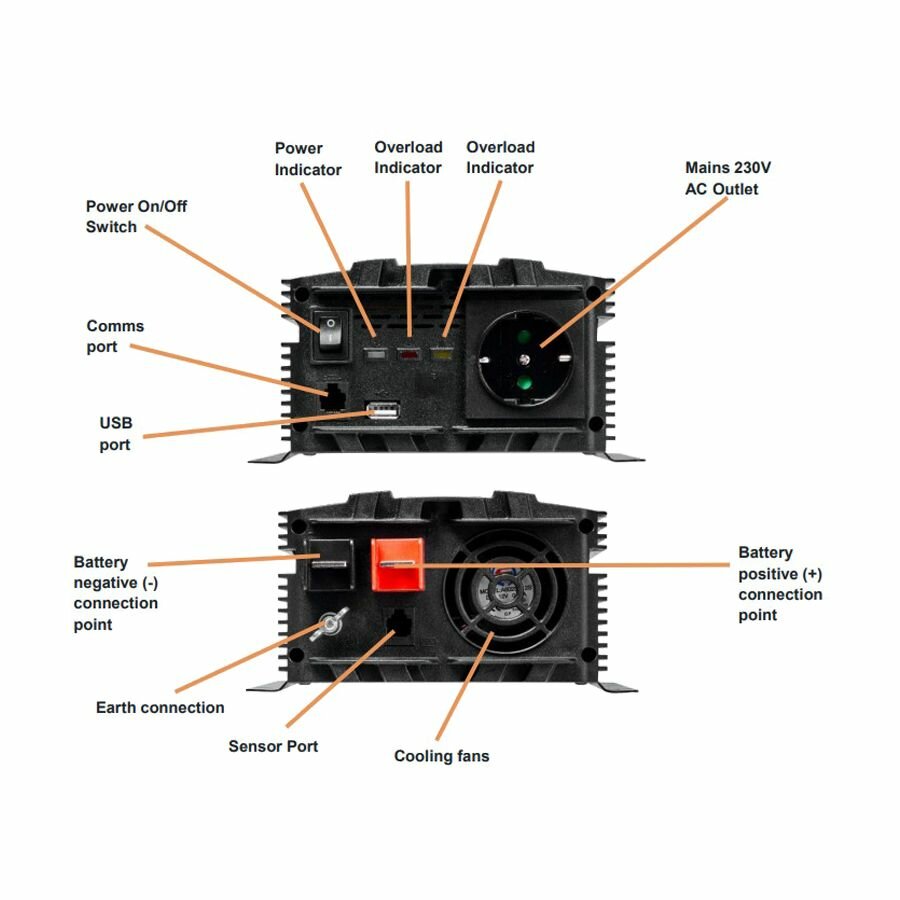 Power Indicator

Overload Indicator

Overload Indicator

Mains 230V AC Outlet

Power On/Off Switch

Comms port

USB port

Battery negative (-) connection point

Battery positive (+) connection point

Earth connection

Sensor Port

Cooling fans